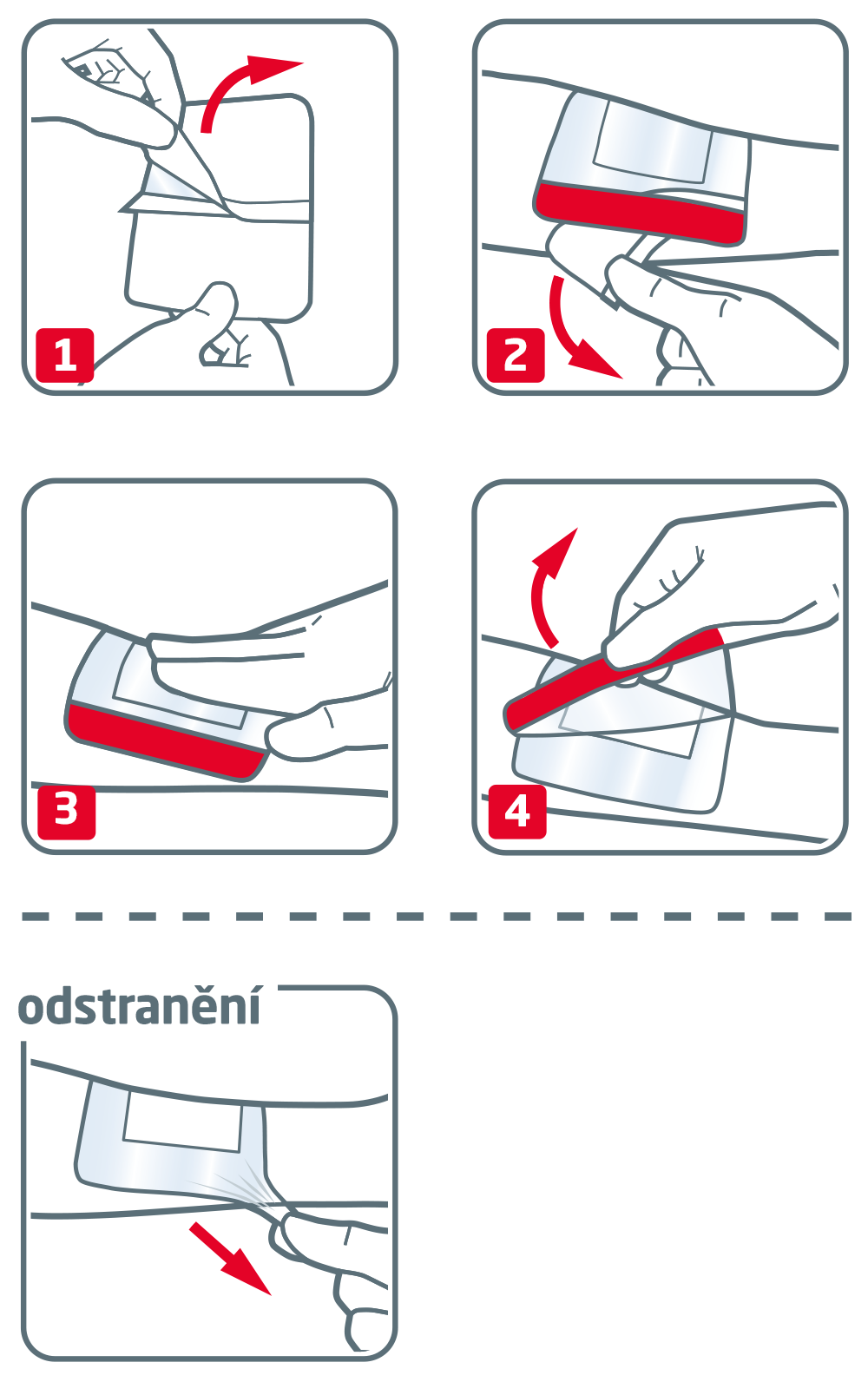 1

2

3

4

odstranění